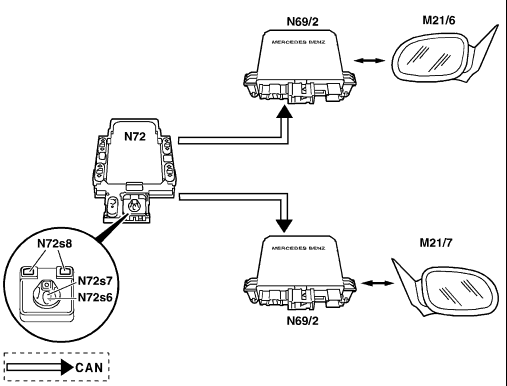 N69/2
MERCEDES BENZ
M21/6
N72
N72s8
N72s7
N72s6
MERCEDES BENZ
M21/7
N69/2
CAN