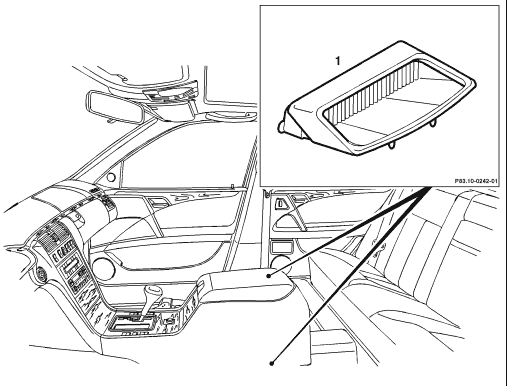 1

P83.10-0242-01