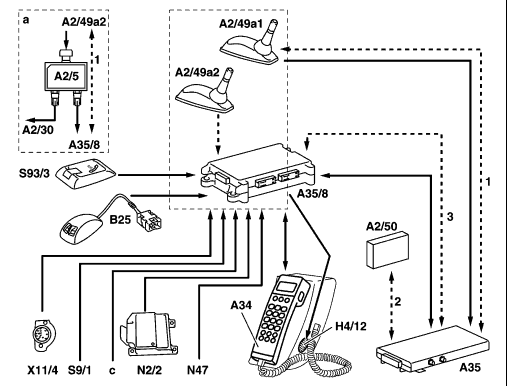 a
A2/49a2
1
A2/5
A2/30
A35/8
A2/49a1
A2/49a2
S93/3
B25
A35/8
1
3
A2/50
2
A34
H4/12
X11/4
S9/1
c
N2/2
N47
A35