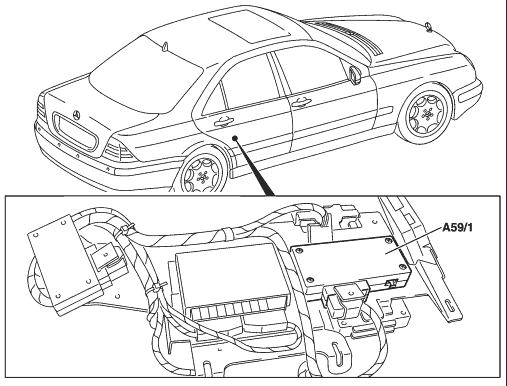 A59/1