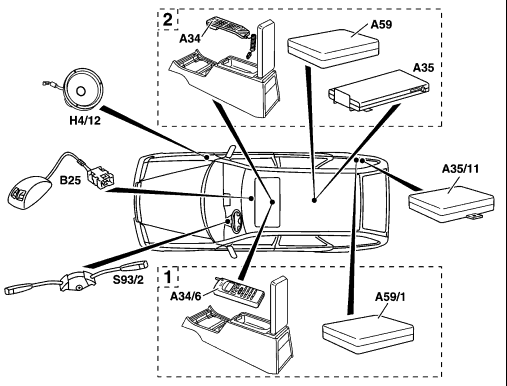 2
A34
A59
A35
H4/12
B25
A35/11
S93/2
1
A34/6
A59/1