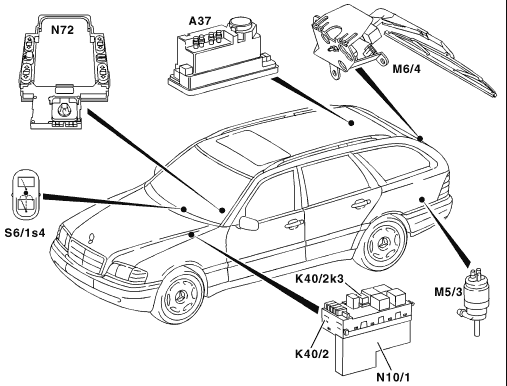 N72

A37

M6/4

S6/1s4

K40/2k3

M5/3

K40/2

N10/1