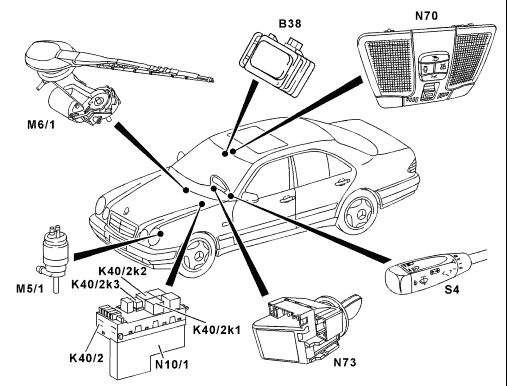 B38
N70
M6/1
M5/1
K40/2k2
K40/2k3
K40/2k1
K40/2
N10/1
N73
S4