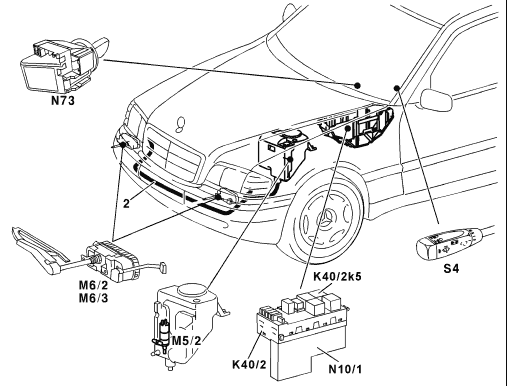 N73
2
M6/2
M6/3
M5/2
K40/2k5
K40/2
N10/1
S4