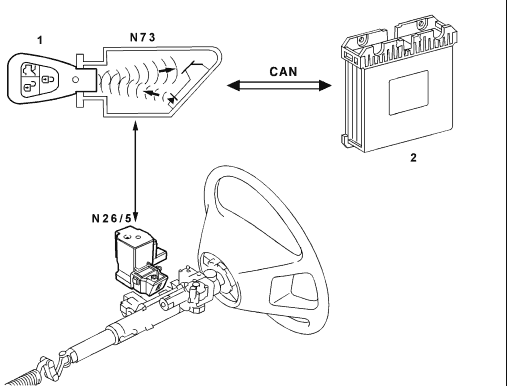 1

N73

CAN

2

N26/5