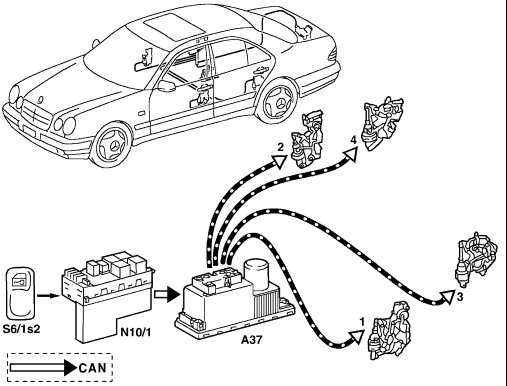 2
4
3
1
S6/1s2
N10/1
A37
CAN