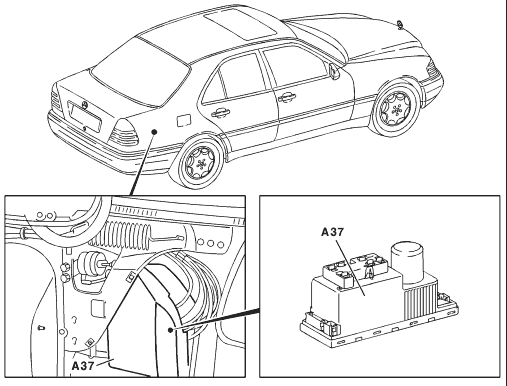 A37

A37