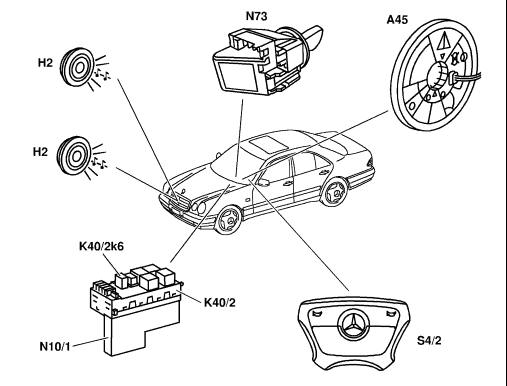 N73
A45
H2
H2
K40/2k6
K40/2
N10/1
S4/2