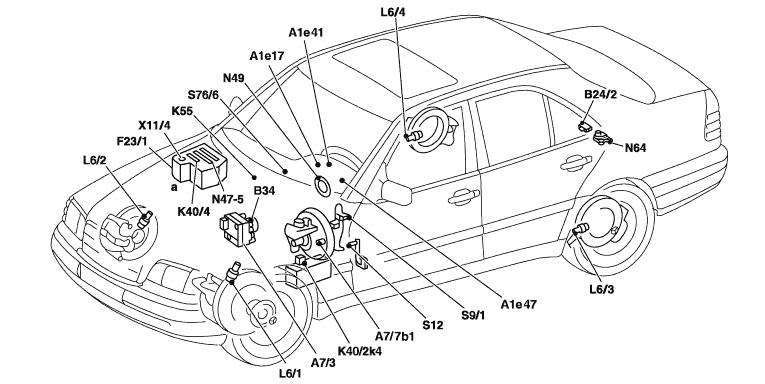 L6/4
A1e41
A1e17
N49
S76/6
K55
X11/4
F23/1
L6/2
a
K40/4
N47-5
B34
B24/2
N64
L6/3
A1e47
S9/1
S12
A7/7b1
K40/2k4
A7/3
L6/1