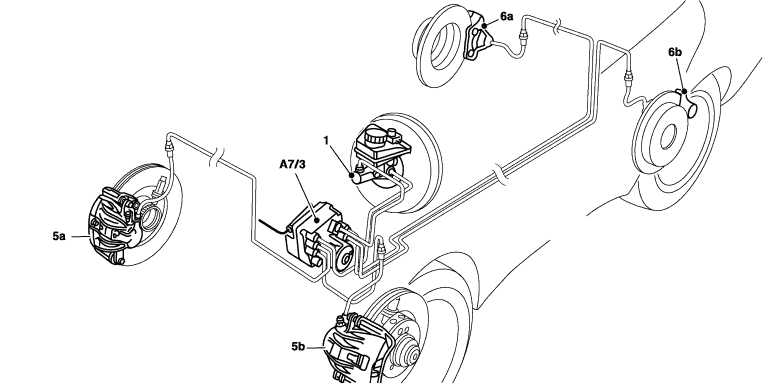 6a
6b
1
A7/3
5a
5b